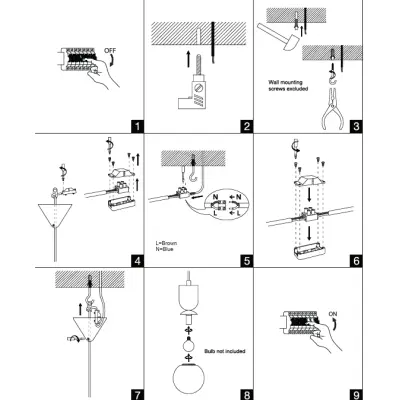 OFF

1

2

Wall mounting screws excluded

3

4

N N
L L

L=Brown
N=Blue

5

6

7

Bulb not included

8

ON

9